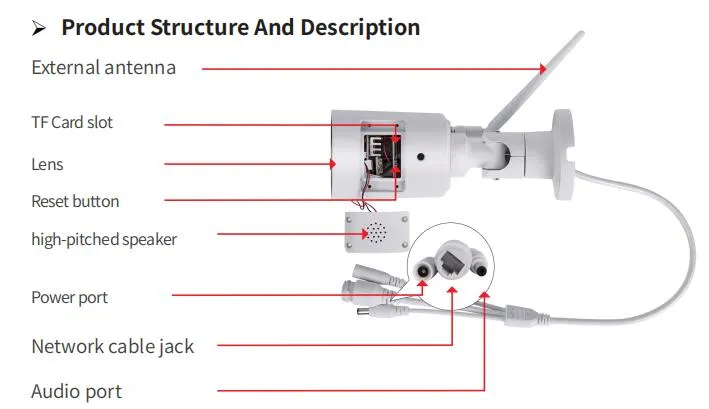 ➢ Product Structure And Description

External antenna

TF Card slot

Lens

Reset button

high-pitched speaker

Power port

Network cable jack

Audio port